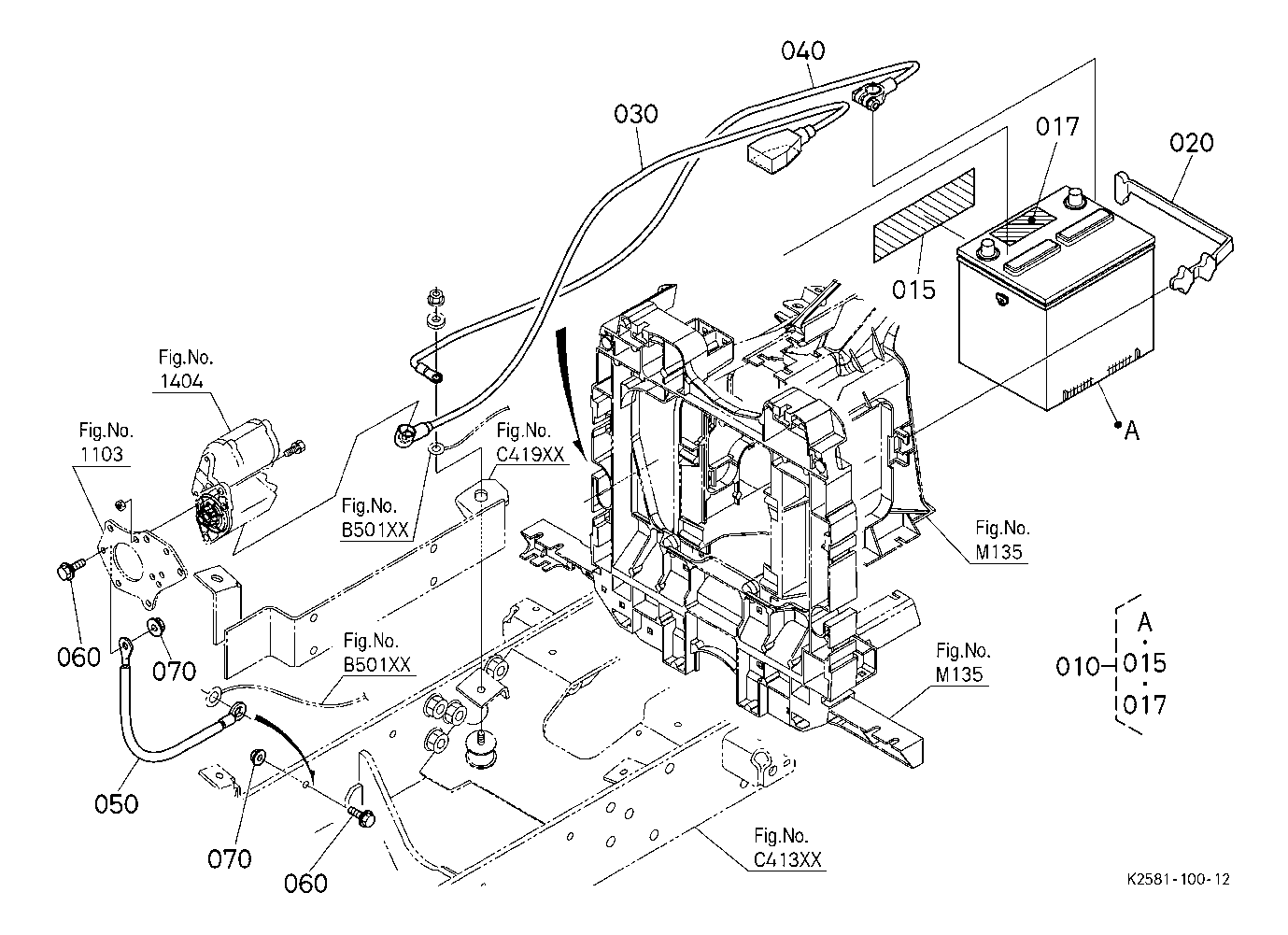 040
030
017
020
015
A
Fig.No.
1404
Fig.No.
1103
Fig.No.
C419XX
Fig.No.
B501XX
Fig.No.
M135
060
070
Fig.No.
B501XX
Fig.No.
M135
A
010 015
017
050
070
060
Fig.No.
C413XX
K2581-100-12